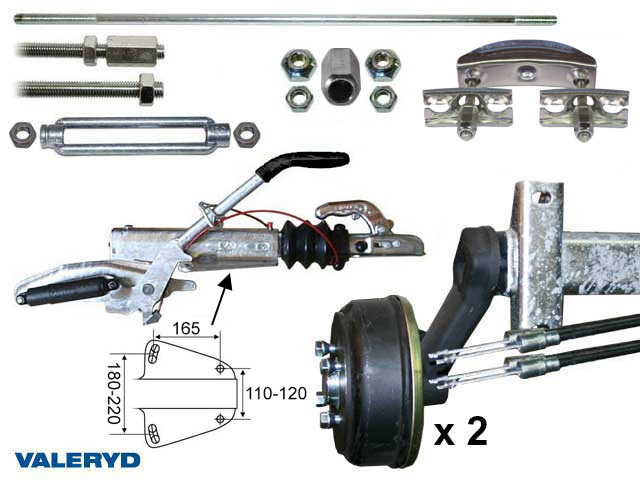 165
180-220
110-120
x 2
VALERYD