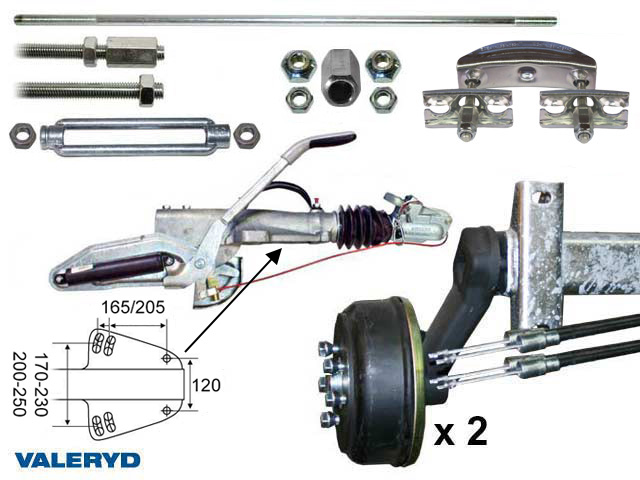 165/205

170-230
200-250

120

x 2

VALERYD